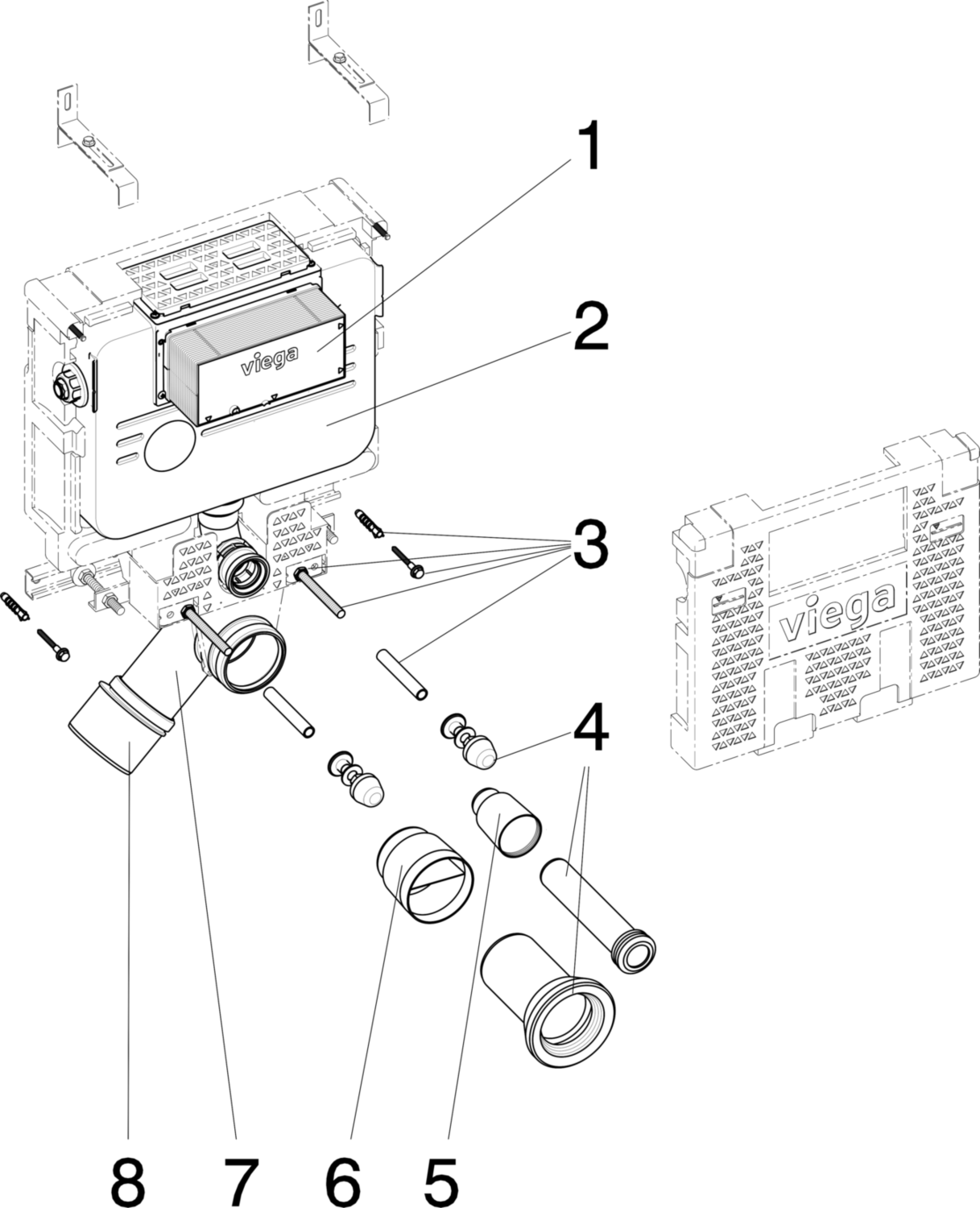 1
viega
2
3
viega
4
8
7
6
5