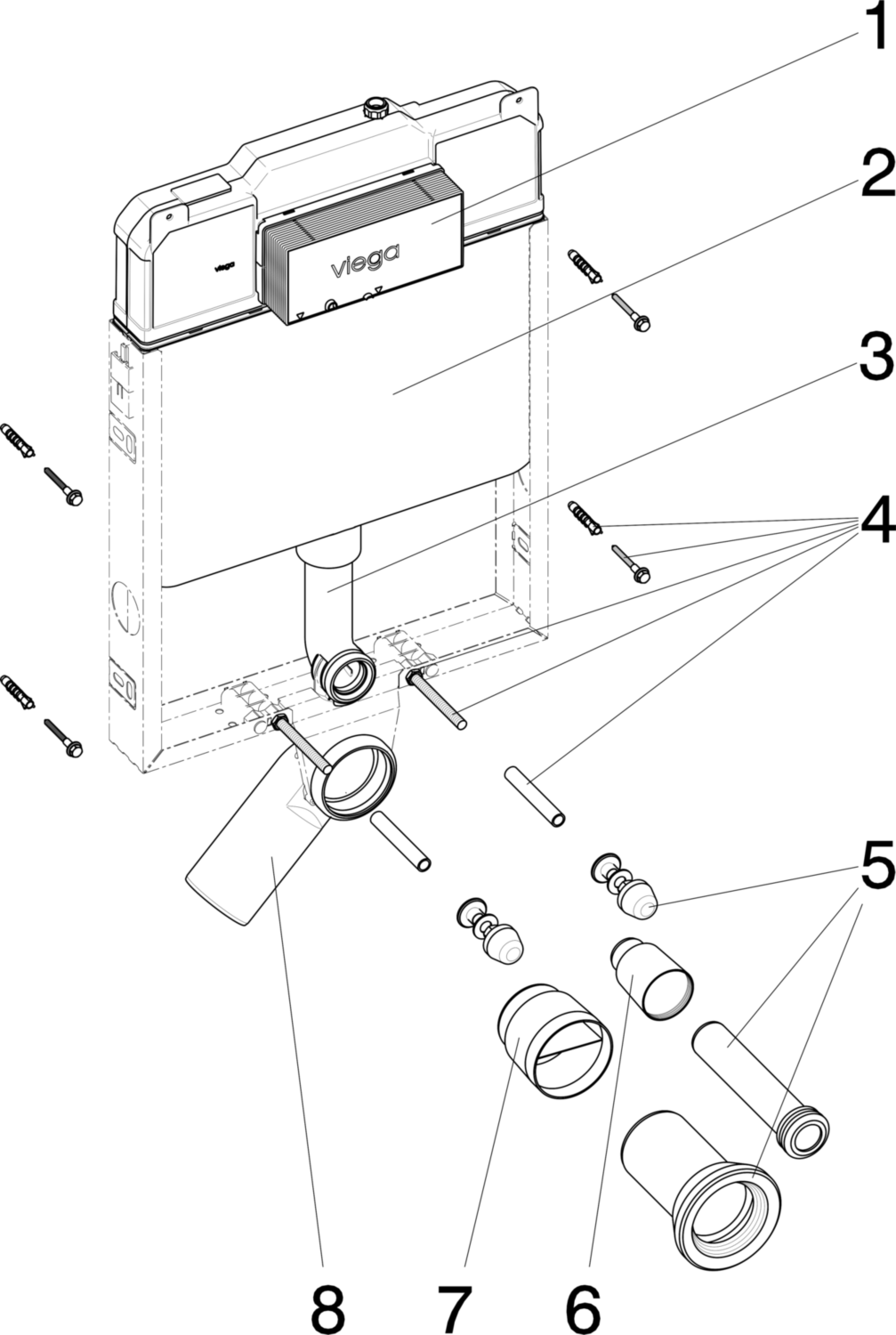 1
2
viega
viega
3
4
5
8
7
6