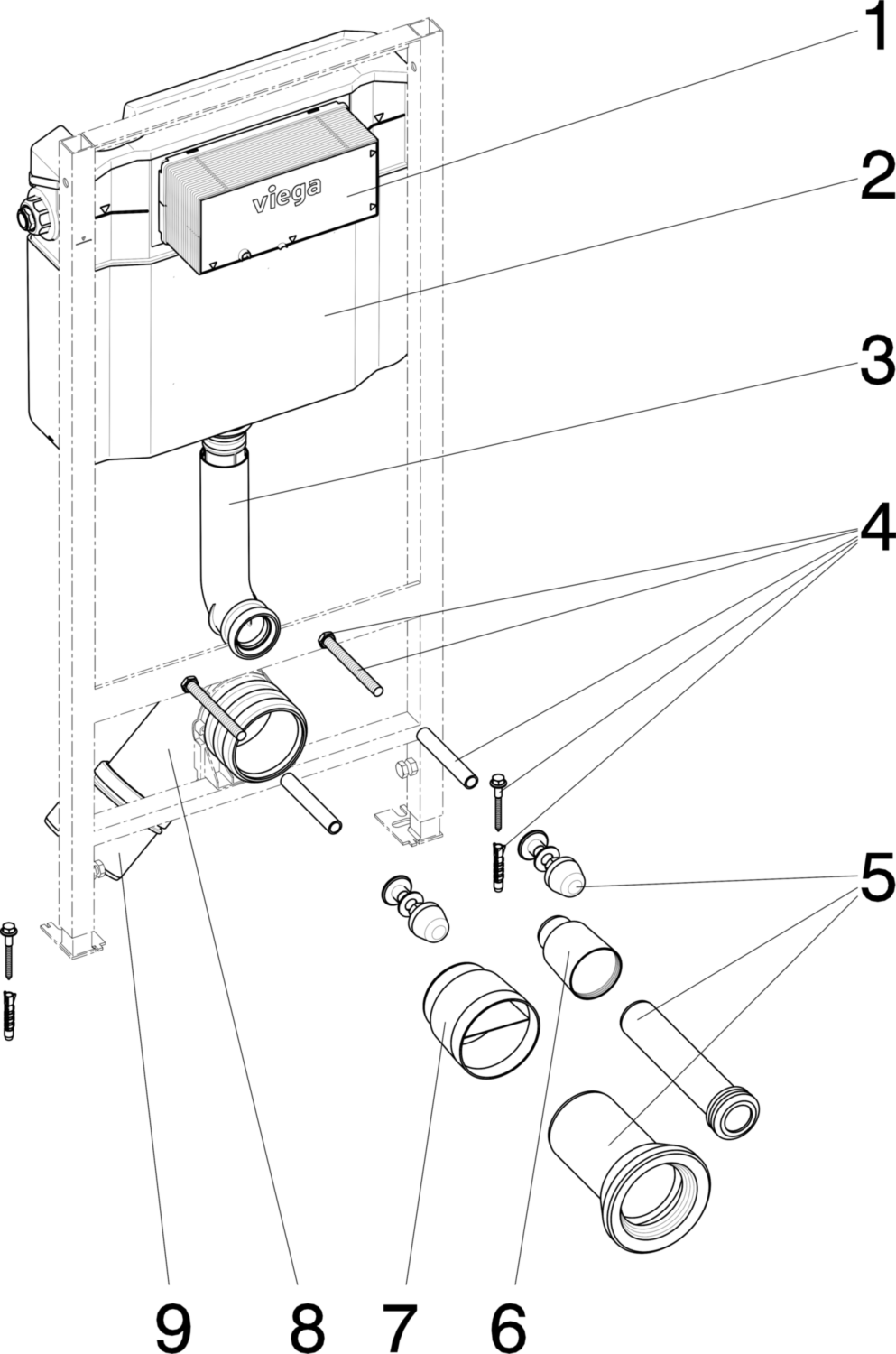 viega

1
2
3
4
5
9 8 7 6