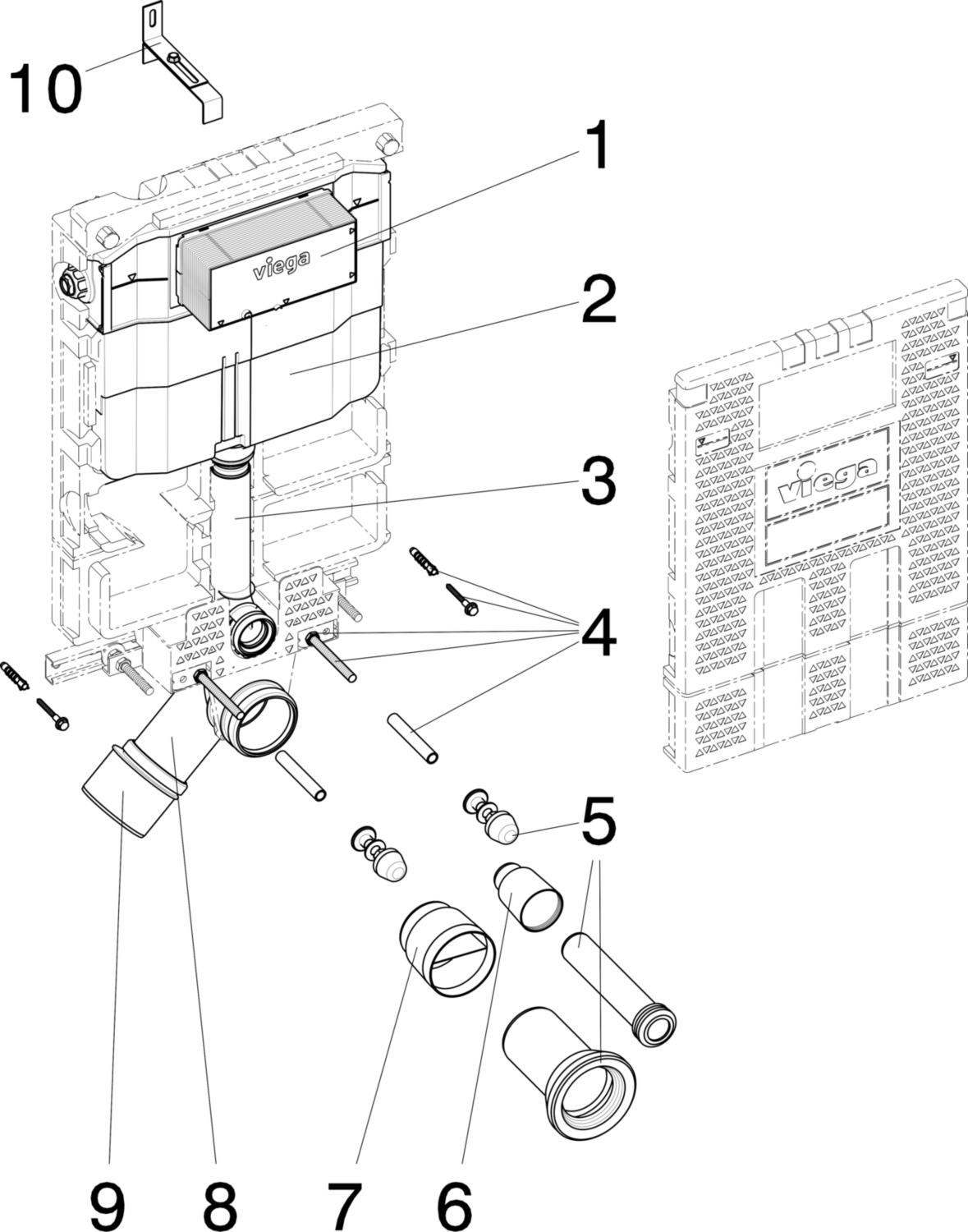 10
1
viega
2
3
viega
4
5
9
8
7
6